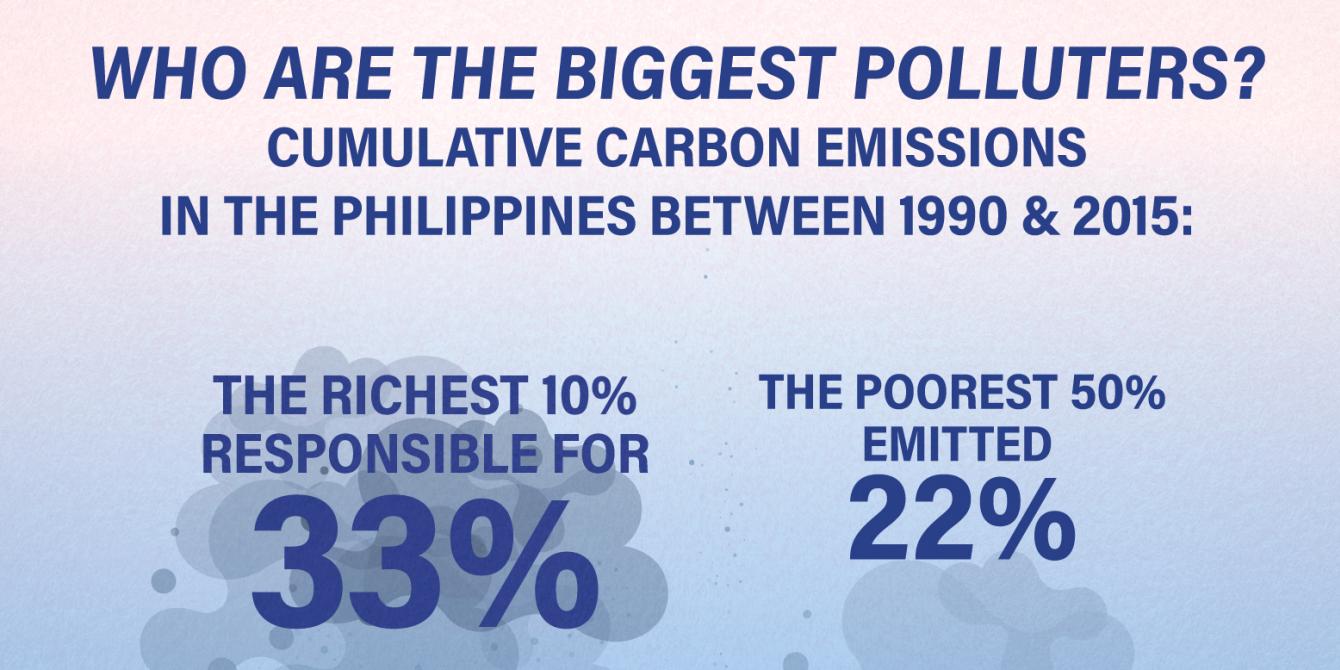 WHO ARE THE BIGGEST POLLUTERS?
CUMULATIVE CARBON EMISSIONS IN THE PHILIPPINES BETWEEN 1990 & 2015:

THE RICHEST 10% RESPONSIBLE FOR
33%

THE POOREST 50% EMITTED
22%